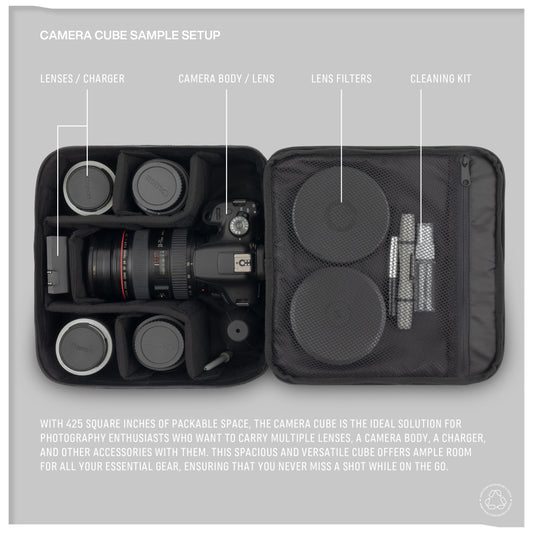 CAMERA CUBE SAMPLE SETUP

LENSES / CHARGER

CAMERA BODY / LENS

LENS FILTERS

CLEANING KIT

WITH 425 SQUARE INCHES OF PACKABLE SPACE, THE CAMERA CUBE IS THE IDEAL SOLUTION FOR PHOTOGRAPHY ENTHUSIASTS WHO WANT TO CARRY MULTIPLE LENSES, A CAMERA BODY, A CHARGER, AND OTHER ACCESSORIES WITH THEM. THIS SPACIOUS AND VERSATILE CUBE OFFERS AMPLE ROOM FOR ALL YOUR ESSENTIAL GEAR, ENSURING THAT YOU NEVER MISS A SHOT WHILE ON THE GO.