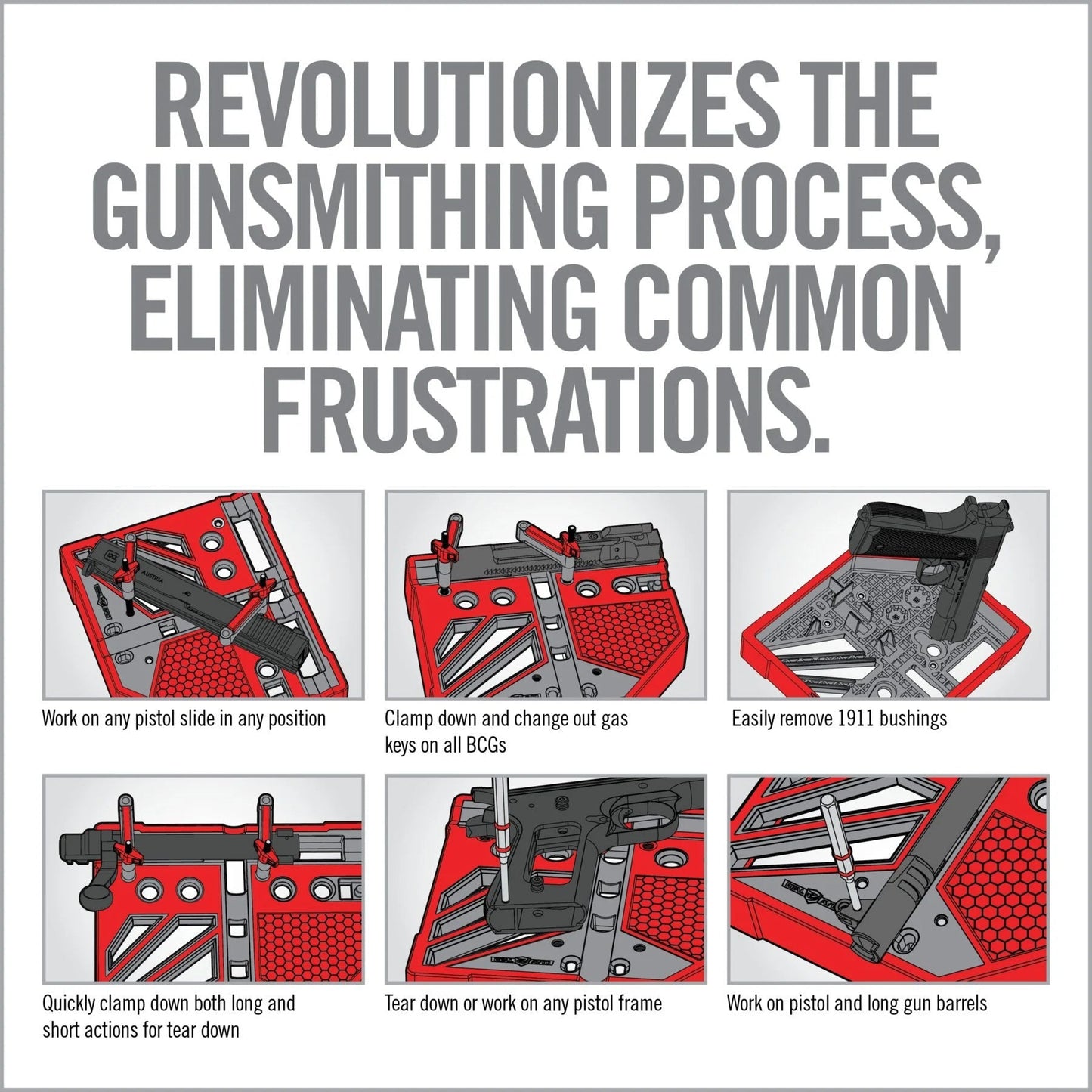 REVOLUTIONIZES THE GUNSMITHING PROCESS, ELIMINATING COMMON FRUSTRATIONS.

AUSTRIA

Work on any pistol slide in any position

Clamp down and change out gas keys on all BCGs

Easily remove 1911 bushings

Quickly clamp down both long and short actions for tear down

Tear down or work on any pistol frame

Work on pistol and long gun barrels