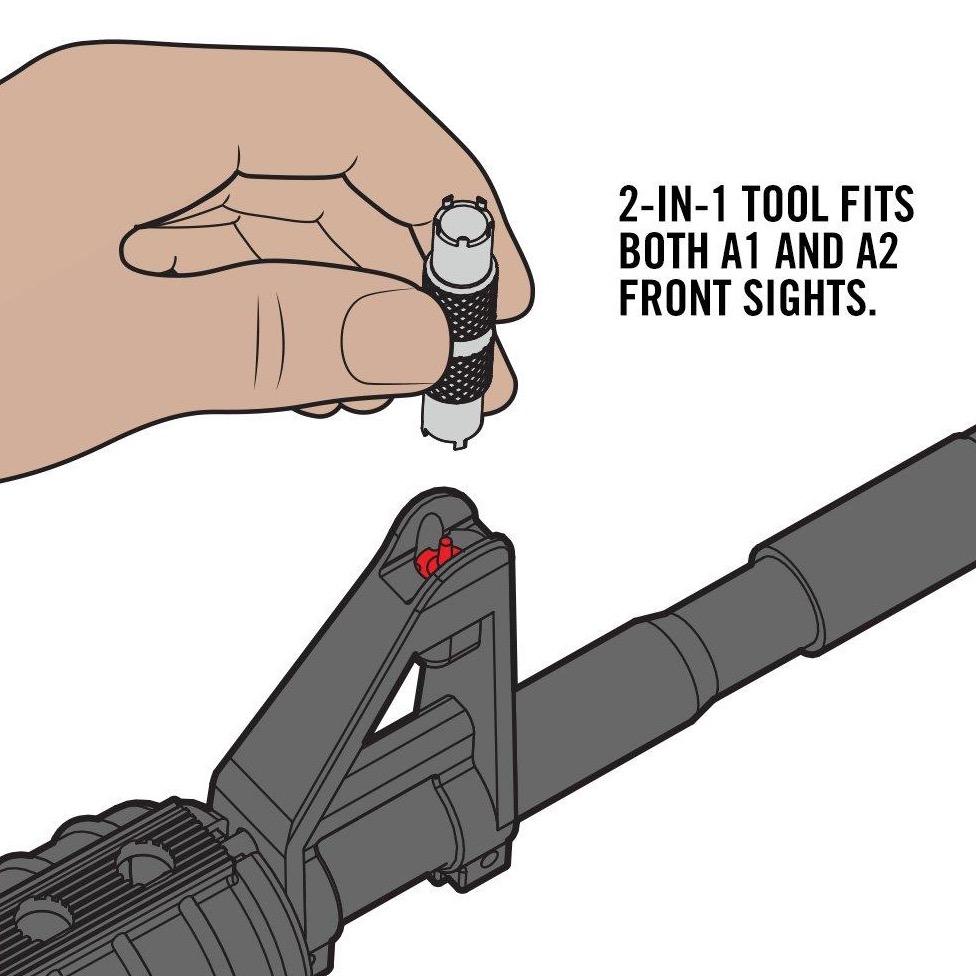 2-IN-1 TOOL FITS BOTH A1 AND A2 FRONT SIGHTS.